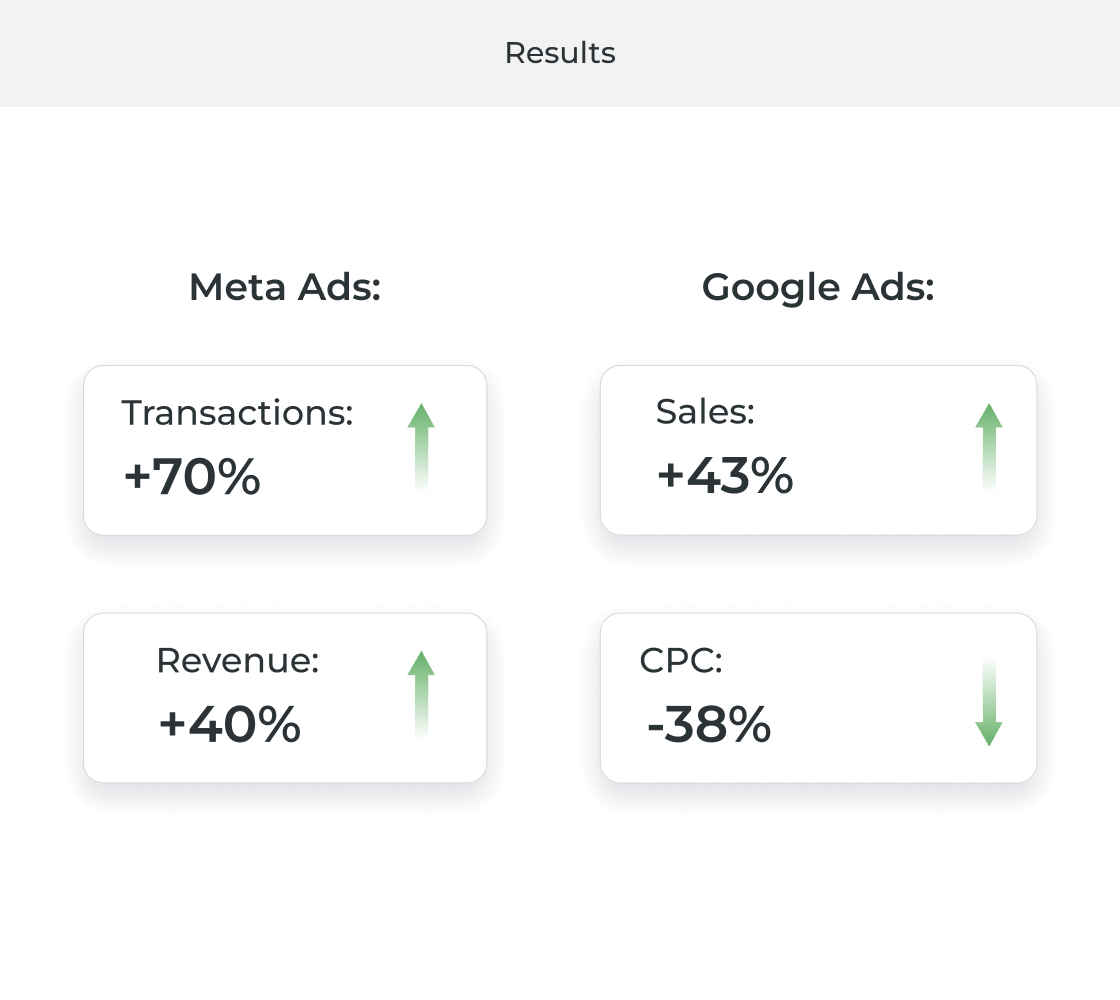 Results

Meta Ads:

Transactions:
+70%

Revenue:
+40%

Google Ads:

Sales:
+43%

CPC:
-38%